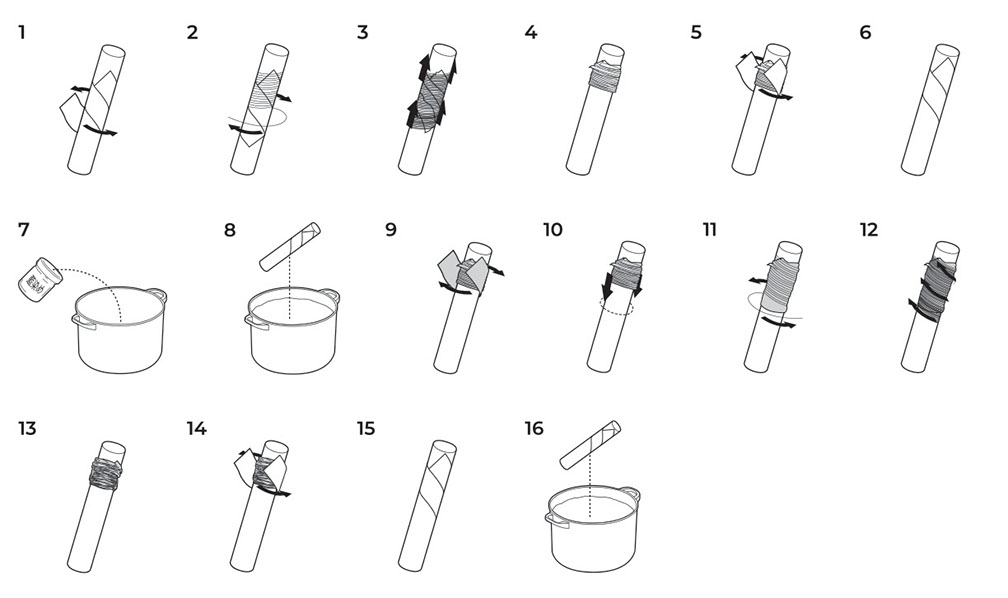 1

2

3

4

5

6

7

8

9

10

11

12

13

14

15

16